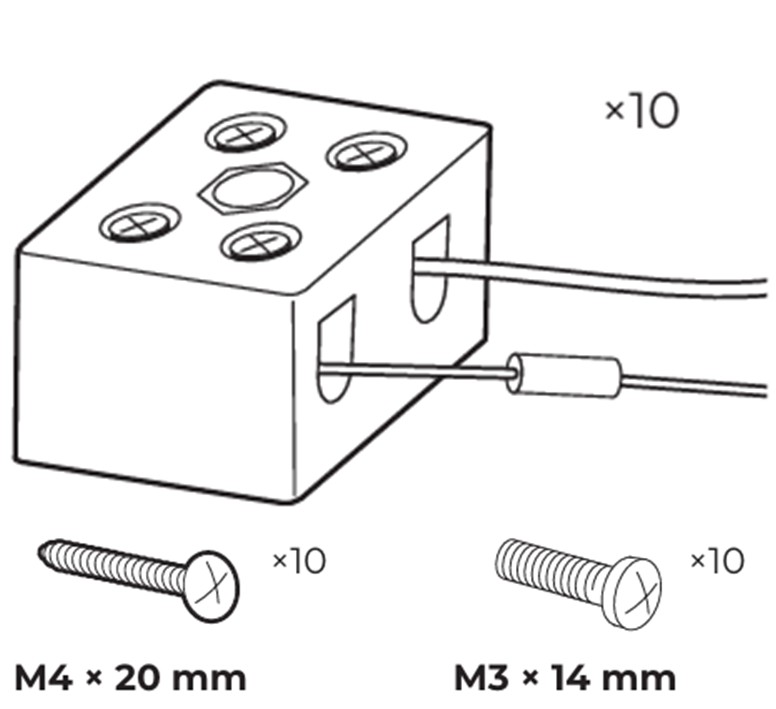 ×10

×10

×10

M4 × 20 mm

M3 × 14 mm