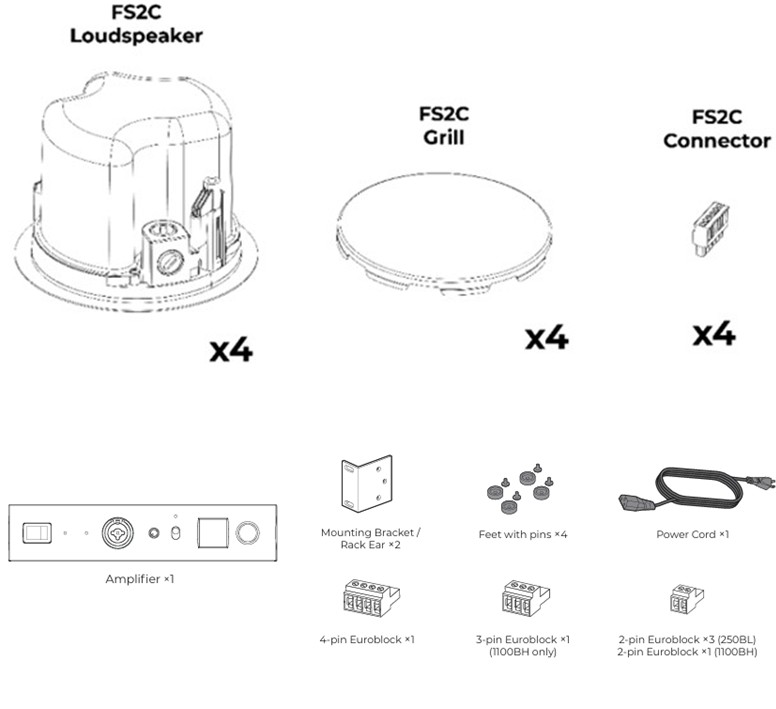 FS2C
Loudspeaker

x4

FS2C
Grill

x4

FS2C
Connector

x4

Amplifier ×1

Mounting Bracket / Rack Ear ×2

Feet with pins ×4

Power Cord ×1

4-pin Euroblock ×1

3-pin Euroblock ×1 (1100BH only)

2-pin Euroblock ×3 (250BL)
2-pin Euroblock ×1 (1100BH)