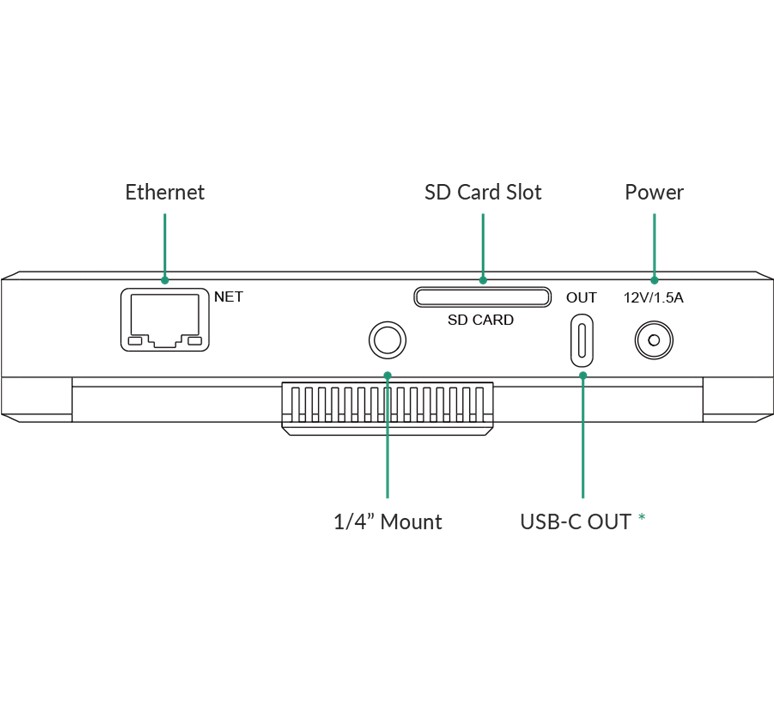 Ethernet

SD Card Slot

Power

NET

SD CARD

OUT

12V/1.5A

1/4” Mount

USB-C OUT *