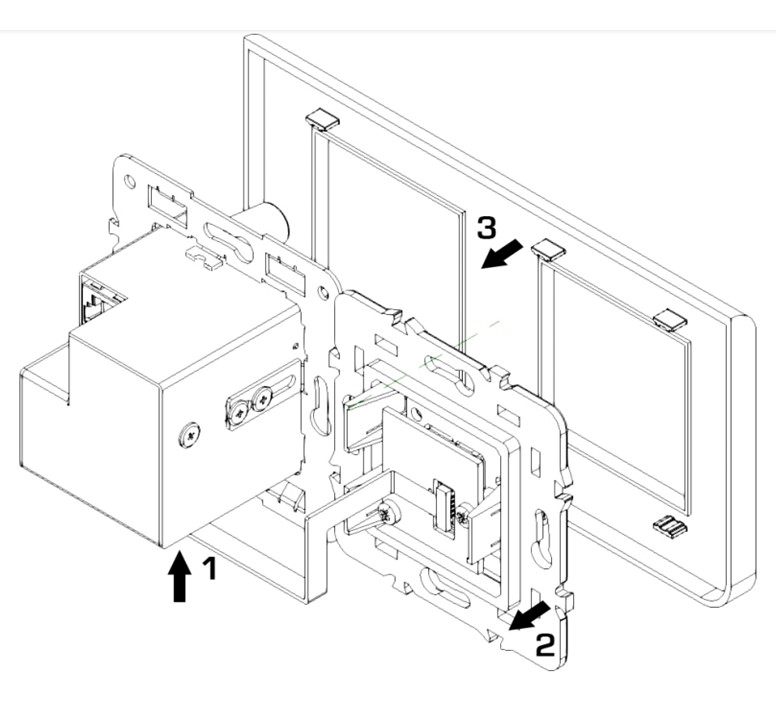 3
1
2