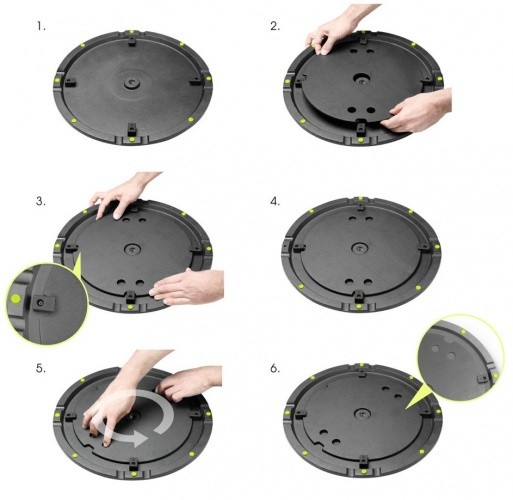 1.

2.

3.

4.

5.

6.